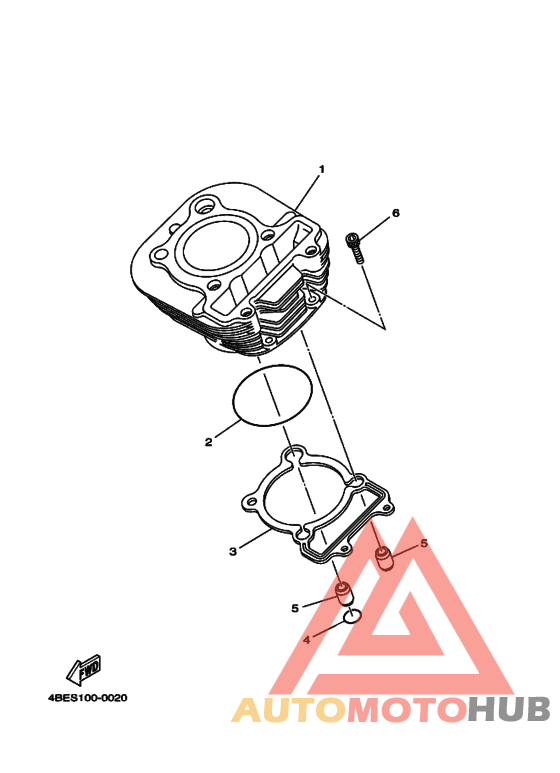 1
6
2
3
5
5
4
FWD
4BES100-0020
AUTOMOTOHUB