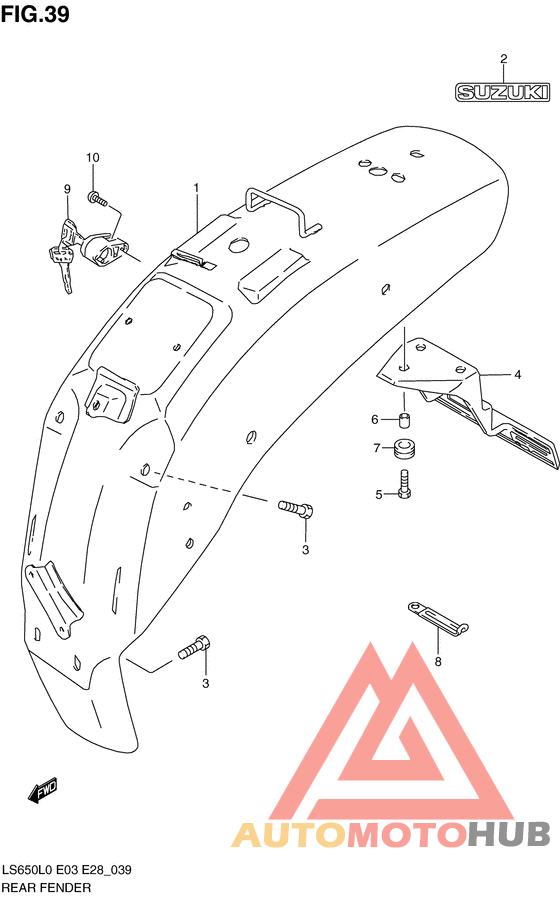 FIG.39

2
SUZUKI

10
9
1
4
6
7
5
3
8
3

FWD

AUTOMOTOHUB

LS650L0 E03 E28_039
REAR FENDER