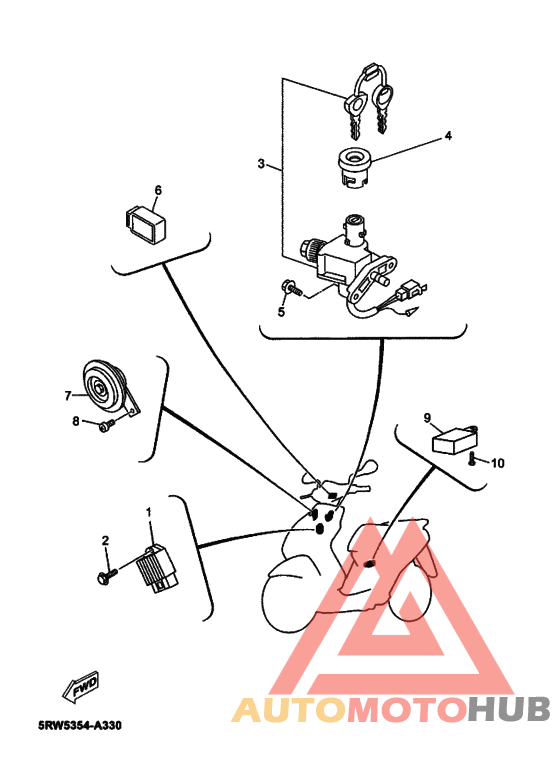 3
4
6
5
7
8
9
10
1
2
FWD
5RW5354-A330
AUTOMOTOHUB