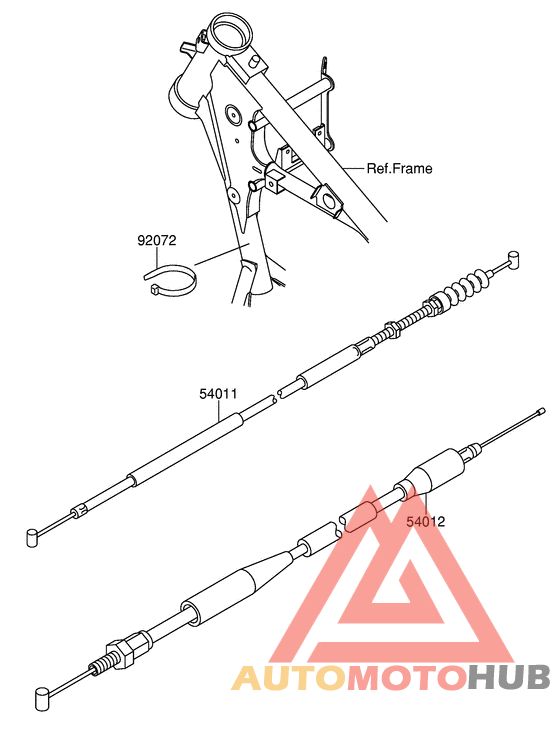 Ref.Frame

92072

54011

54012

AUTOMOTOHUB