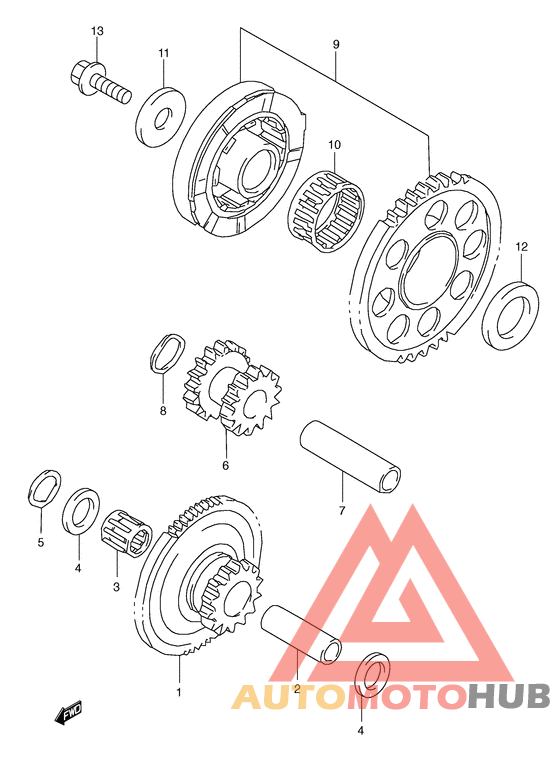 13
11
9
10
12
8
6
7
5
4
3
1
2
4
FWD
AUTOMOTOHUB