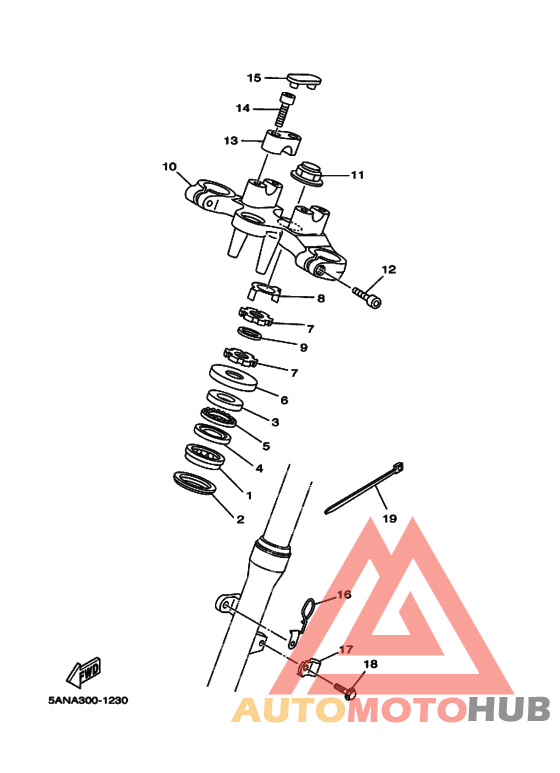 15
14
13
10
11
12
8
7
9
7
6
3
5
4
1
2
19
16
17
18
FWD
5ANA300-1230
AUTOMOTOHUB