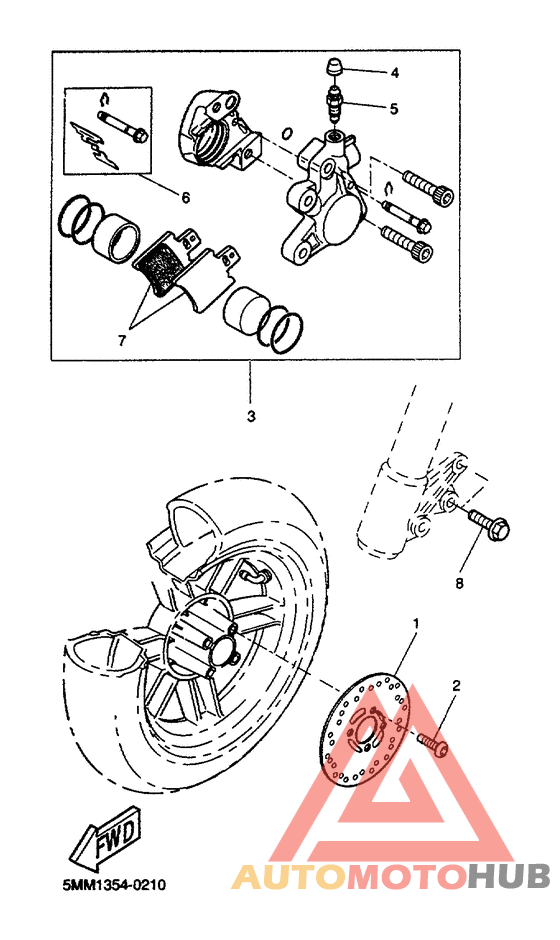 4
5
6
7
3
8
1
2
FWD
5MM1354-0210
AUTOMOTOHUB