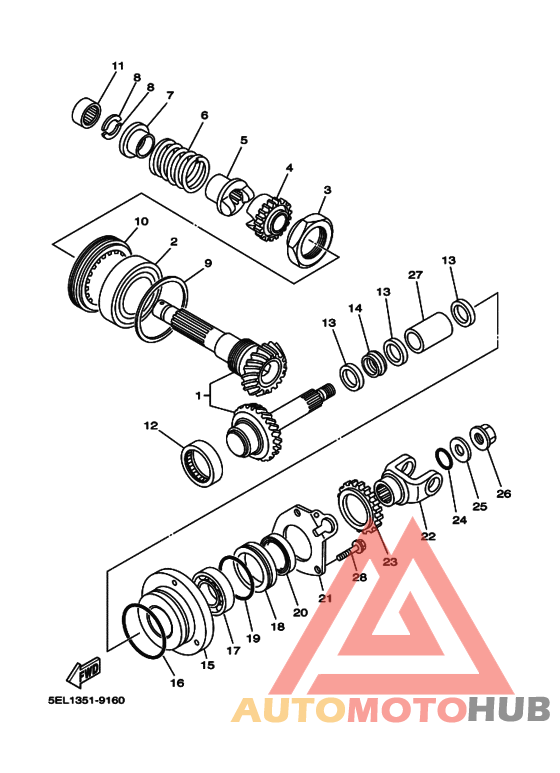 11
8
8
7
6
5
4
3
10
2
9
13
27
13
14
13
1
12
26
25
24
22
23
28
21
20
18
19
17
15
16
FWD
5EL1351-9160
AUTOMOTOHUB