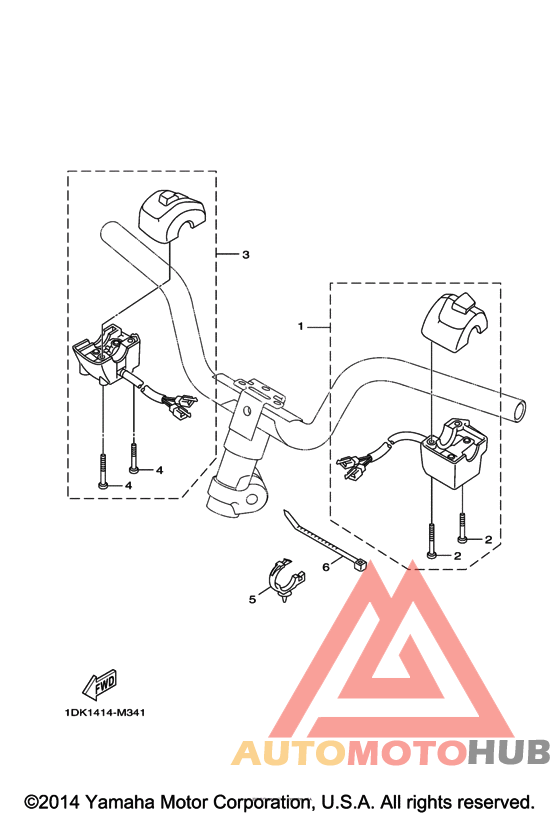 3
1
4
4
2
2
6
5
FWD
1DK1414-M341
AUTOMOTOHUB
©2014 Yamaha Motor Corporation, U.S.A. All rights reserved.