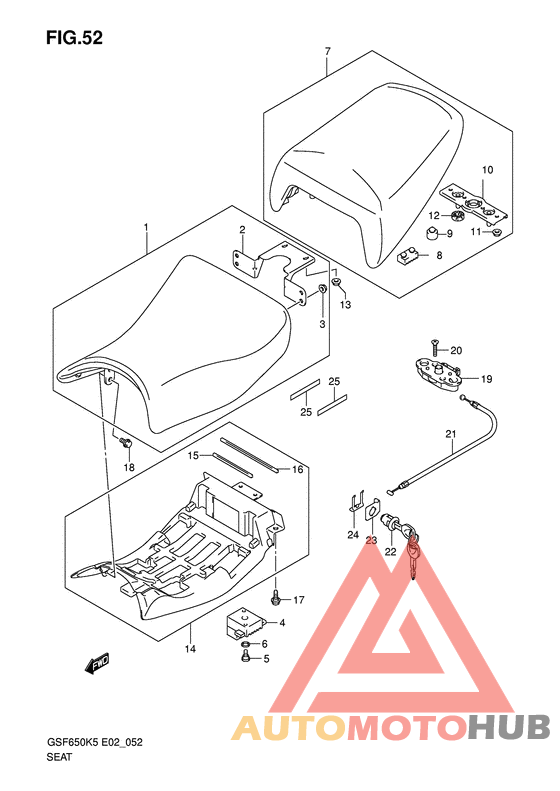 FIG.52

7

10

12

9

11

8

1

2

13

3

20

19

25

25

21

18

15

16

24

23

22

17

4

6

5

14

FWD

AUTOMOTOHUB

GSF650K5 E02_052
SEAT