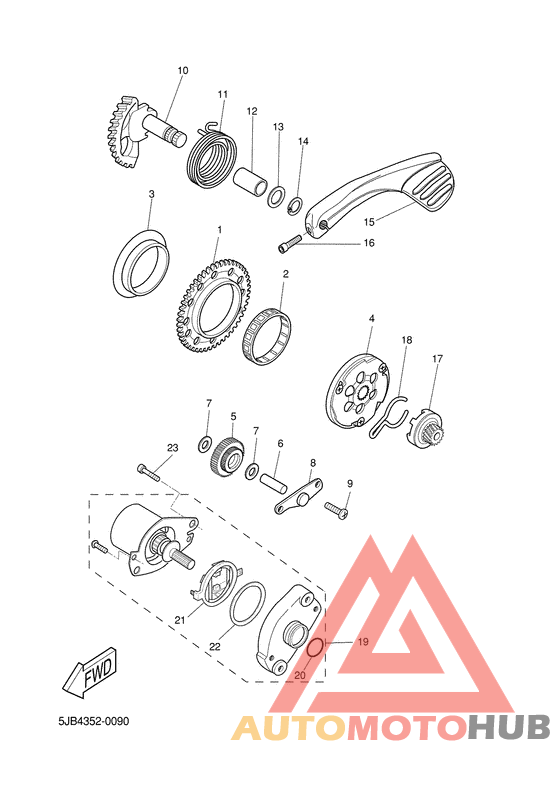 10
11
12
13
14
15
16
3
1
2
4
18
17
7
5
7
6
8
9
23
21
22
19
20
FWD
5JB4352-0090
AUTOMOTOHUB