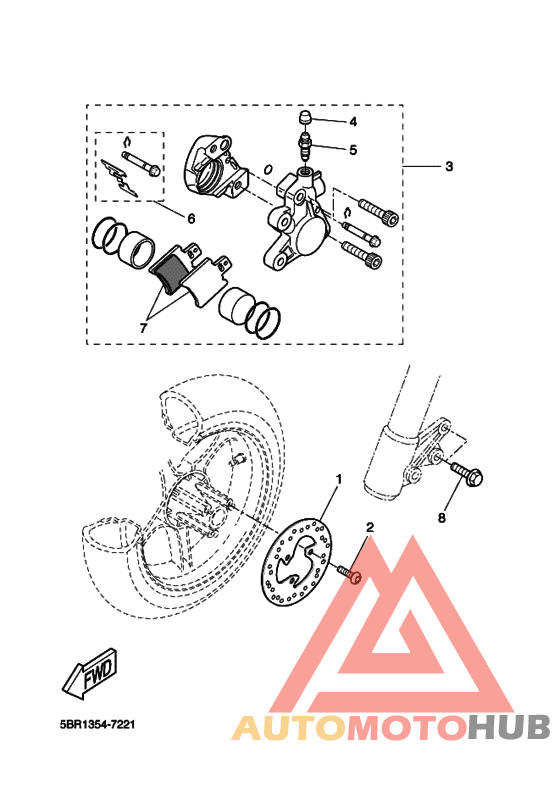 4
5
3
6
7
1
2
8
FWD
5BR1354-7221
AUTOMOTOHUB