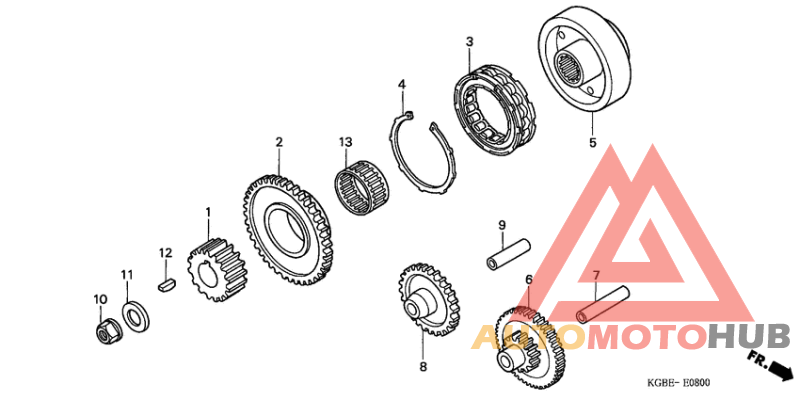 3
4
5
2
13
1
12
11
10
9
6
7
8
AUTOMOTOHUB
FR.
KGBE- E0800