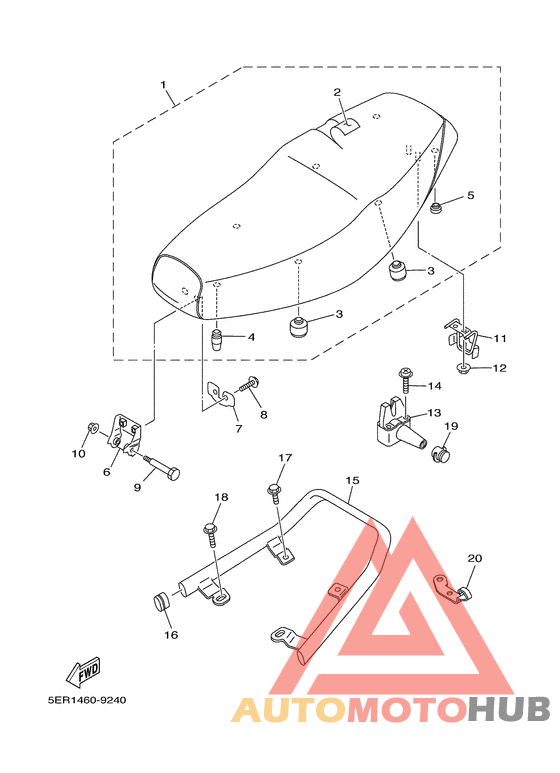 1
2
5
3
3
4
11
12
14
13
19
8
7
10
6
9
17
15
18
20
16
FWD
5ER1460-9240
AUTOMOTOHUB