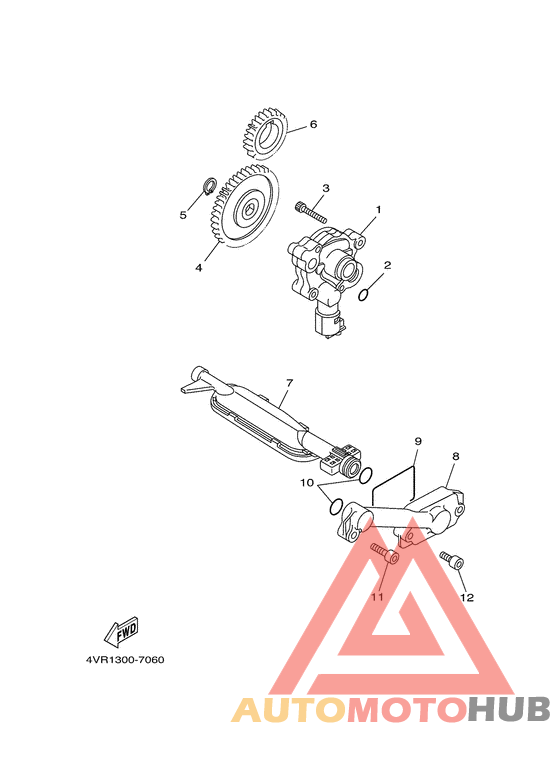 6

3

1

5

2

4

7

9

8

10

11

12

FWD

4VR1300-7060

AUTOMOTOHUB