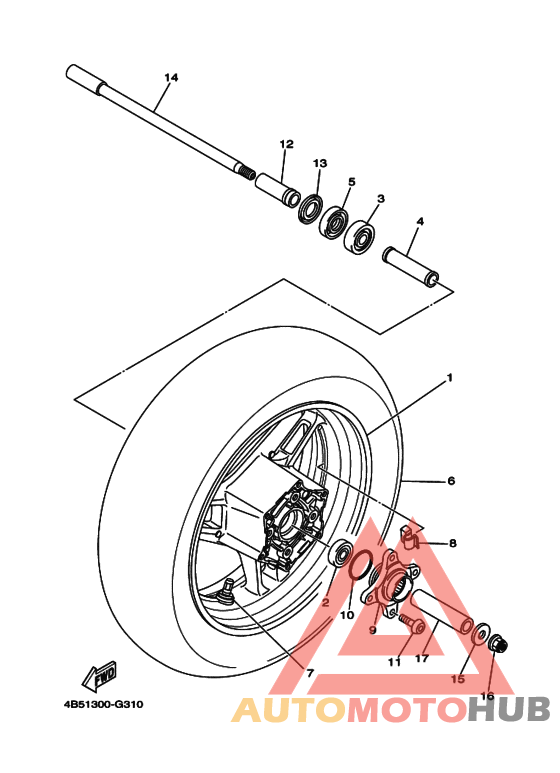 14
12
13
5
3
4
1
6
8
2
10
9
11
17
15
16
7
FWD
4B51300-G310
AUTOMOTOHUB