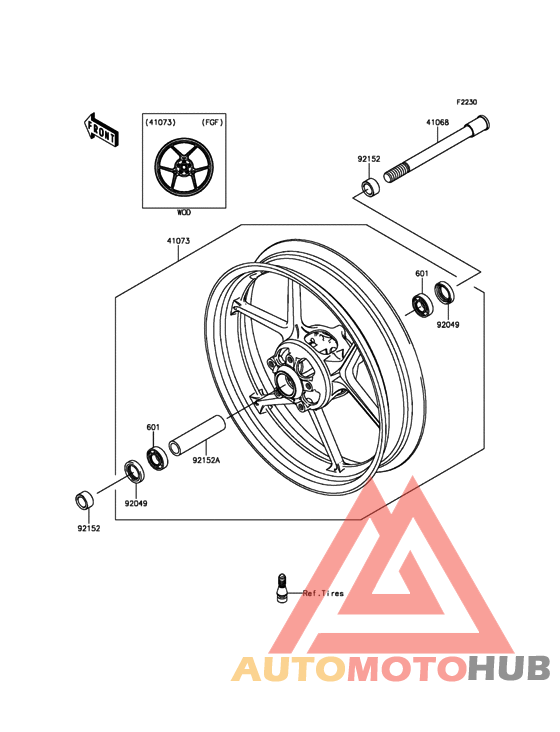 FRONT

(41073) (FGF)

WOD

F2230

41068

92152

41073

601

92049

601

92152A

92049

92152

Ref.Tires

AUTOMOTOHUB