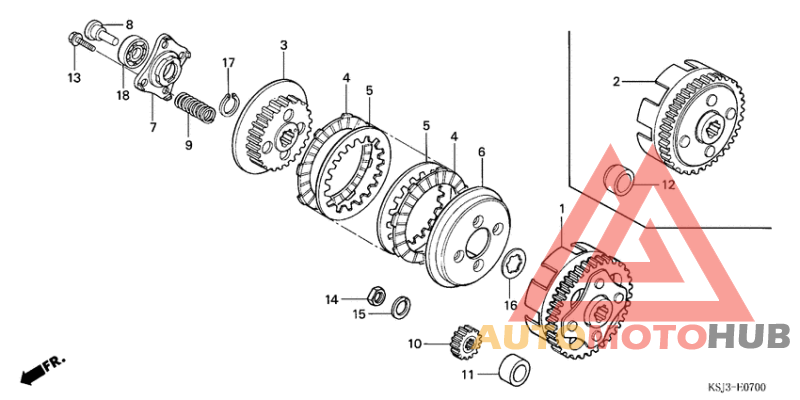 8
13
18
7
9
17
3
4
5
5
4
6
2
12
1
14
15
16
10
11
FR.
AUTOMOTOHUB
KSJ3-E0700