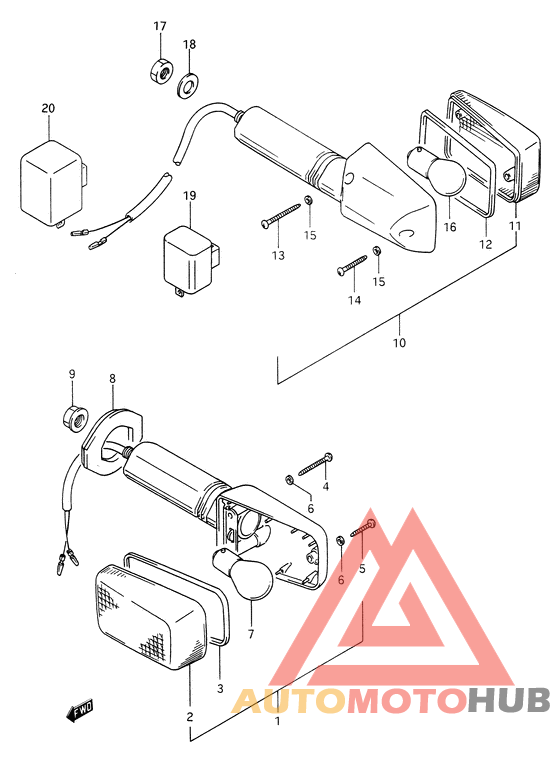 17
18
20
19
13
15
16
12
11
14
15
10
9
8
4
6
6
5
7
3
2
1
FWD
AUTOMOTOHUB