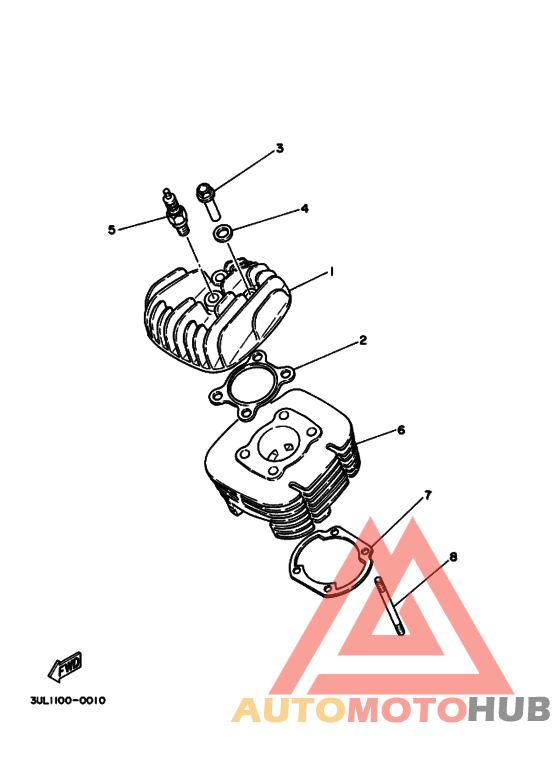 3
4
5
1
2
6
7
8
FWD
3UL1100-0010
AUTOMOTOHUB