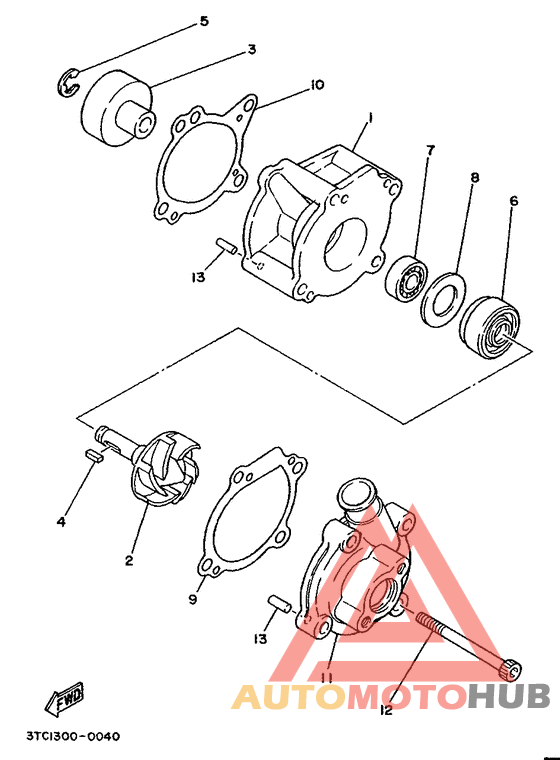 5
3
10
1
7
8
6
13
4
2
9
13
11
12
FWD
AUTOMOTOHUB
3TC1300-0040