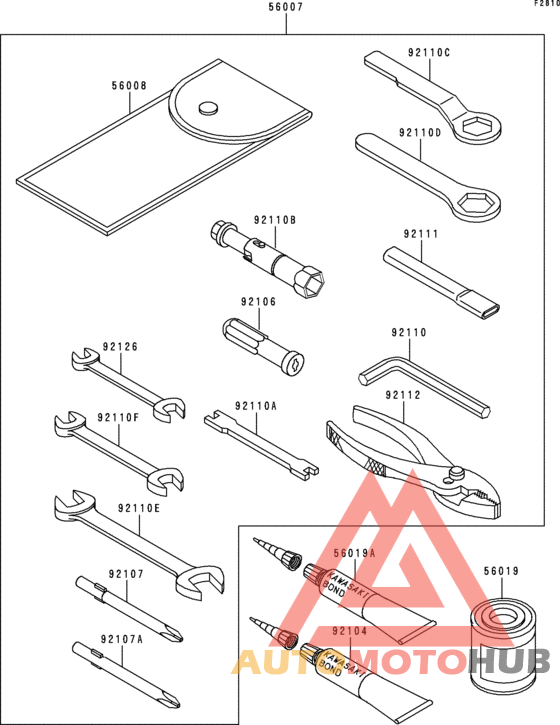 F2810

56007

56008

92110C

92110D

92110B

92111

92106

92110

92126

92112

92110F

92110A

92110E

92107

92107A

56019A

KAWASAKI BOND

56019

92104

KAWASAKI BOND

AUTOMOTOHUB