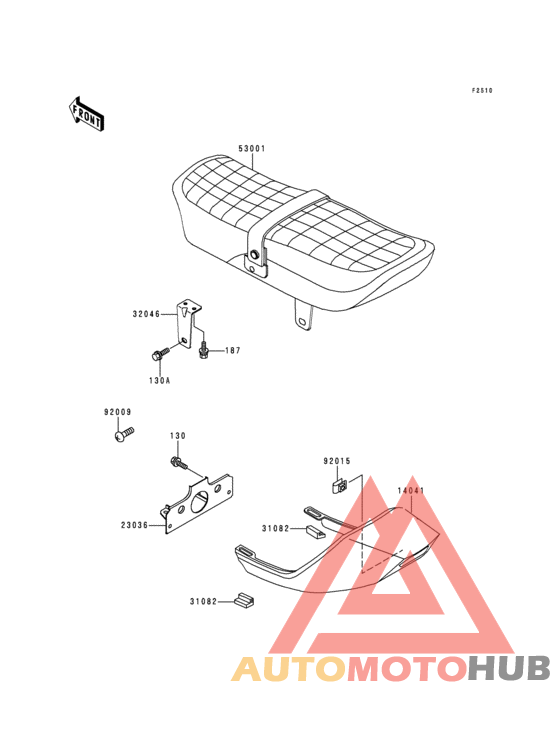 F2510

FRONT

53001

32046

187

130A

92009

130

92015

14041

23036

31082

31082

AUTOMOTOHUB