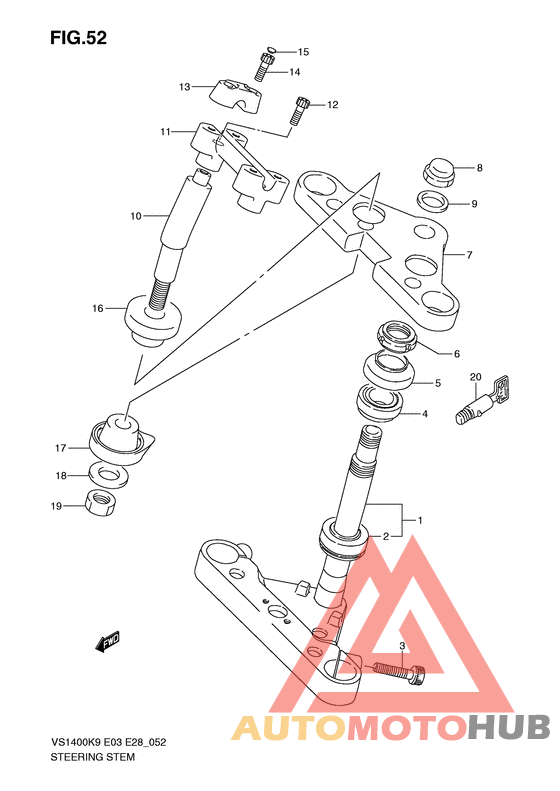 FIG.52

15
14
13
12
11
8
9
10
7
16
6
5
20
4
17
18
19
1
2
FWD
3

AUTOMOTOHUB

VS1400K9 E03 E28_052
STEERING STEM