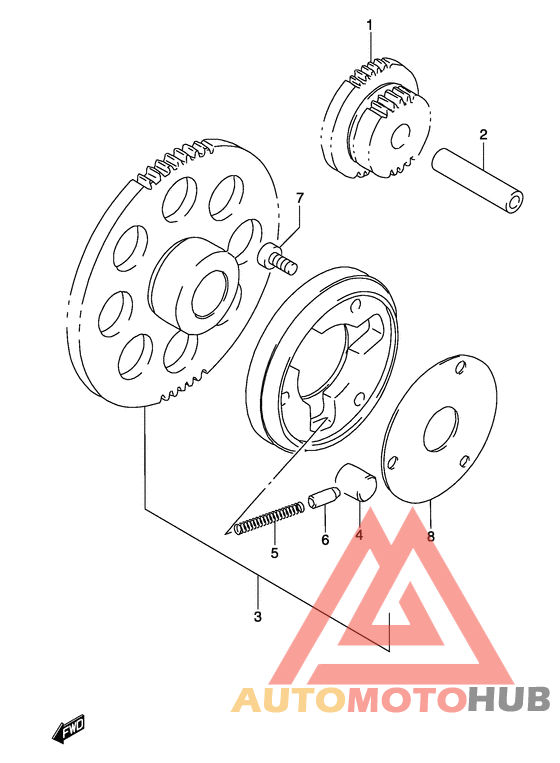 1
2
7
5
6
4
8
3
AUTOMOTOHUB
FWD