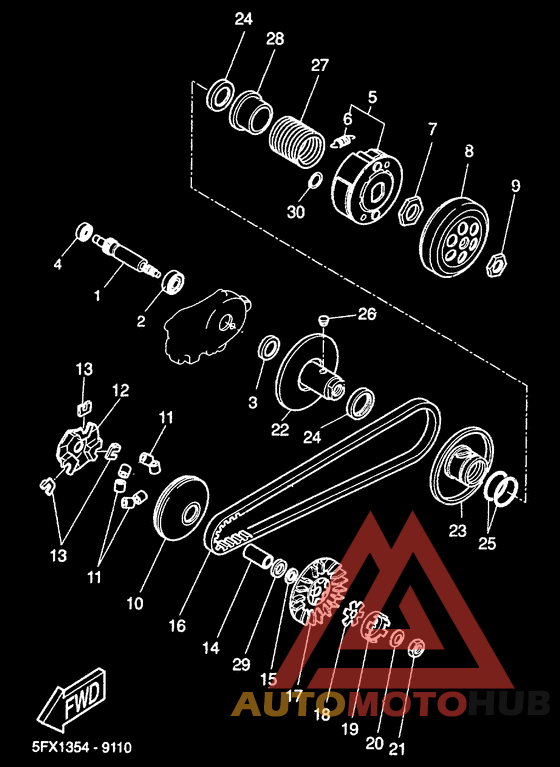 24
28
27
5
6
7
8
9
30
4
1
2
26
3
22
24
13
12
11
13
11
10
16
14
29
15
17
18
19
20
21
23
25
FWD
5FX1354 - 9110
AUTOMOTOHUB