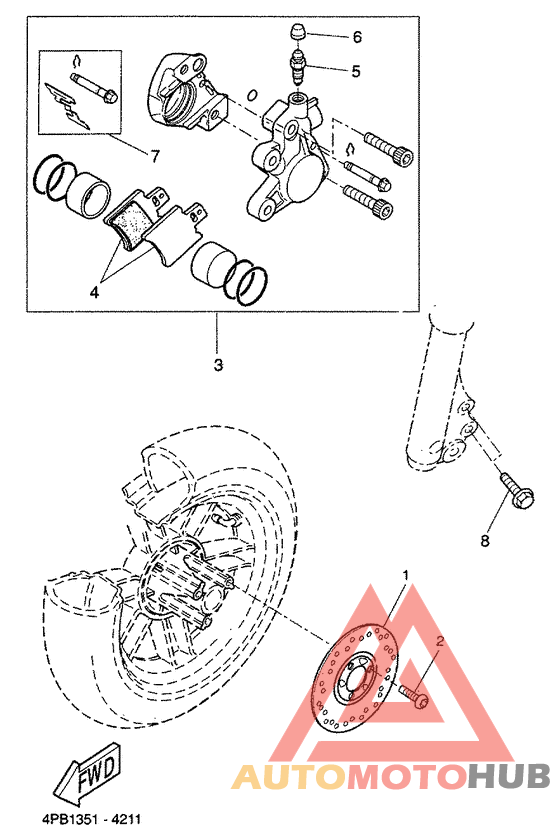 6
5
7
4
3
8
1
2
FWD
AUTOMOTOHUB
4PB1351 - 4211