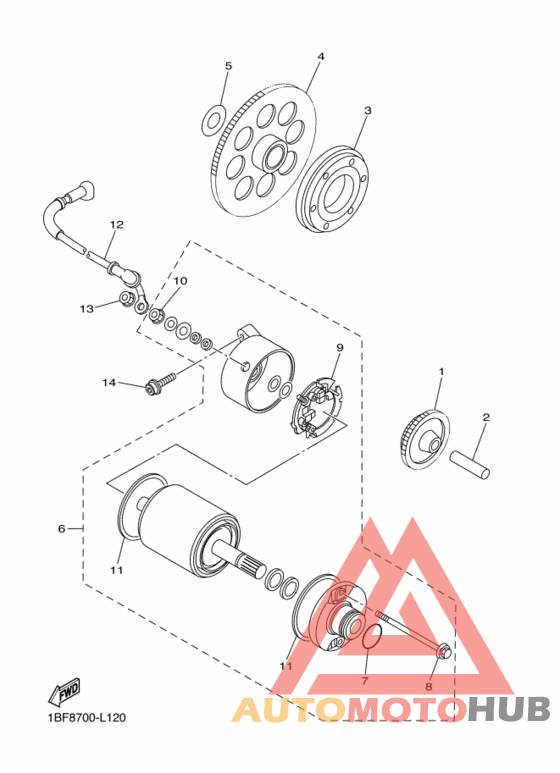 5
4
3
12
10
13
9
14
1
2
6
11
11
7
8
FWD
1BF8700-L120
AUTOMOTOHUB