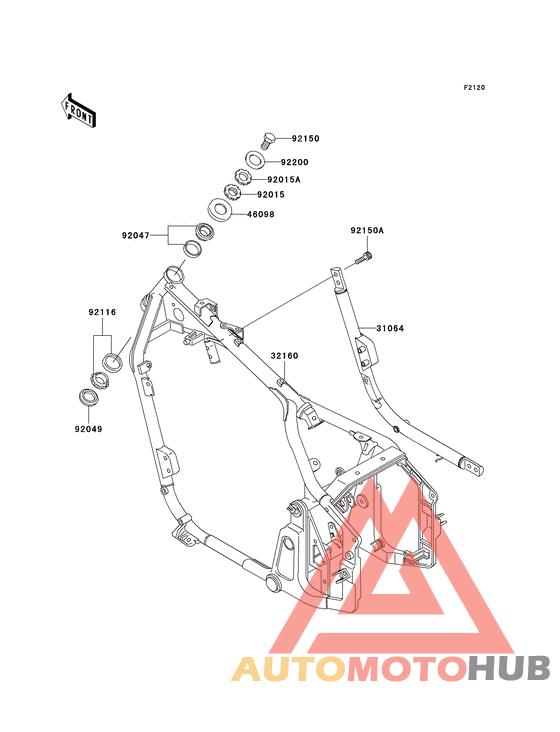 F2120

FRONT

92150

92200

92015A

92015

46098

92047

92150A

92116

31064

32160

92049

AUTOMOTOHUB