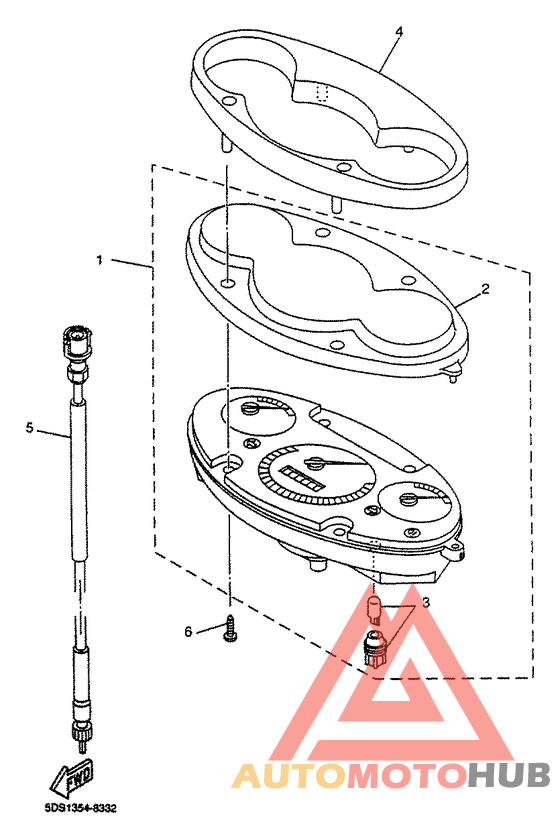 4
1
2
5
3
6
FWD
5DS1354-8332
AUTOMOTOHUB