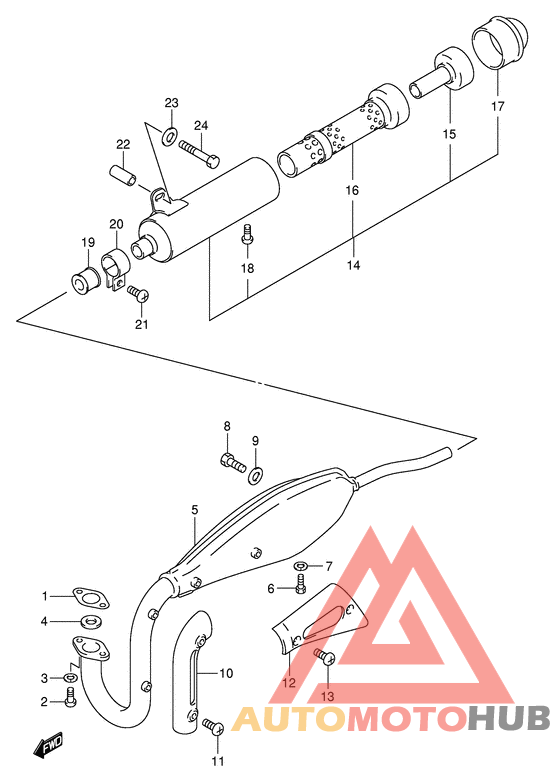 23
24
22
17
15
16
20
19
18
14
21
8
9
5
7
6
1
4
3
2
10
12
13
11
FWD
AUTOMOTOHUB