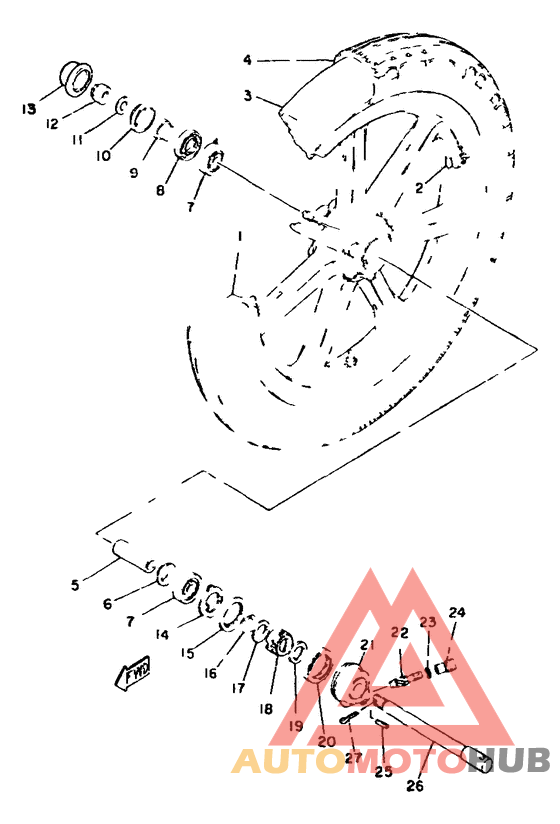 4
3
13
12
11
10
9
8
7
2
1
5
6
7
14
15
16
17
18
19
20
21
22
23
24
27
25
26
FWD
AUTOMOTOHUB