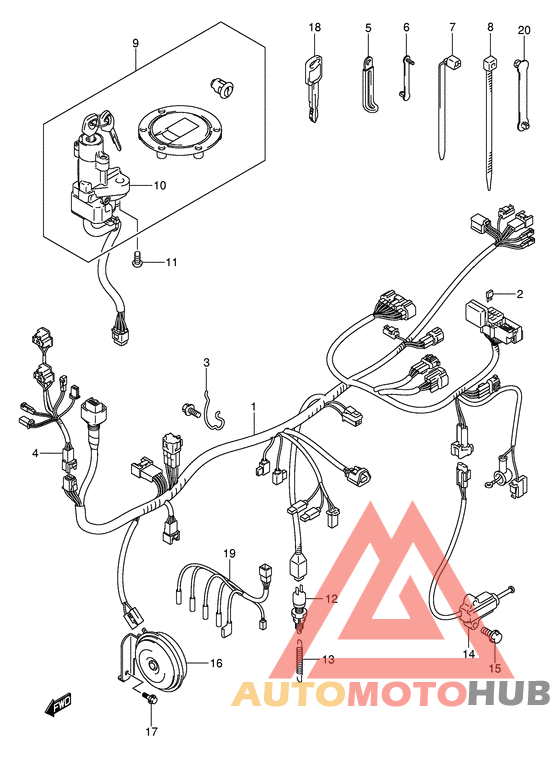 9
18
5
6
7
8
20
10
11
2
3
1
4
19
12
13
14
15
16
17
FWD
AUTOMOTOHUB