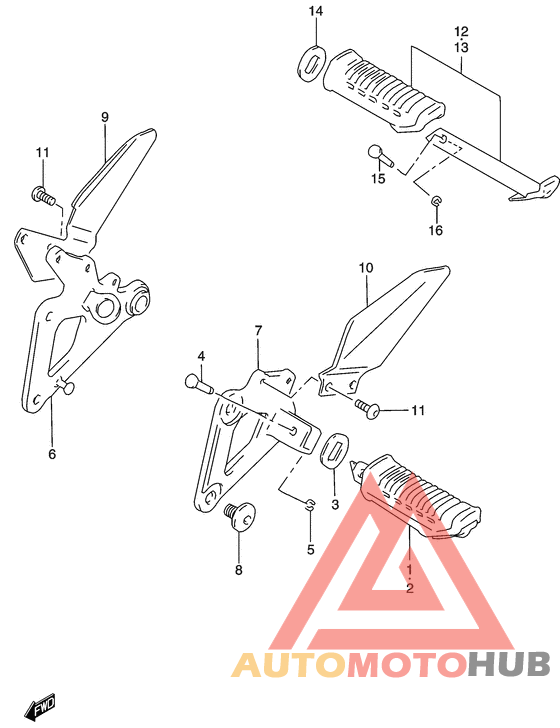 14
12
13
9
11
15
16
10
7
4
11
6
3
5
8
1
2
AUTOMOTOHUB
FWD