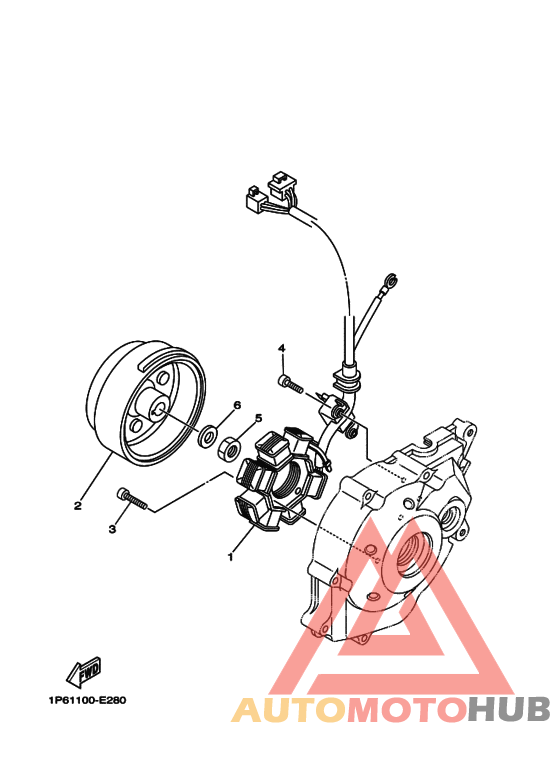 4
6
5
2
3
1
FWD
1P61100-E280
AUTOMOTOHUB