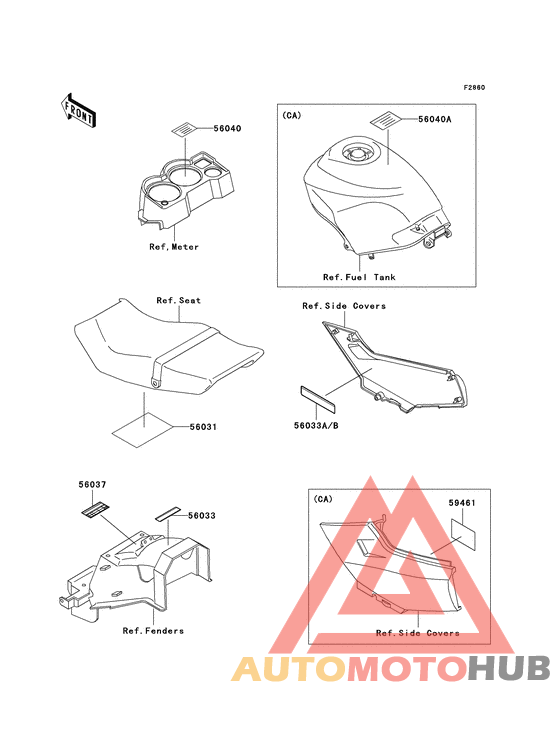 F2860

FRONT

56040

Ref.Meter

(CA)

56040A

Ref.Fuel Tank

Ref.Seat

56031

Ref.Side Covers

56033A/B

56037

56033

Ref.Fenders

(CA)

59461

Ref.Side Covers

AUTOMOTOHUB