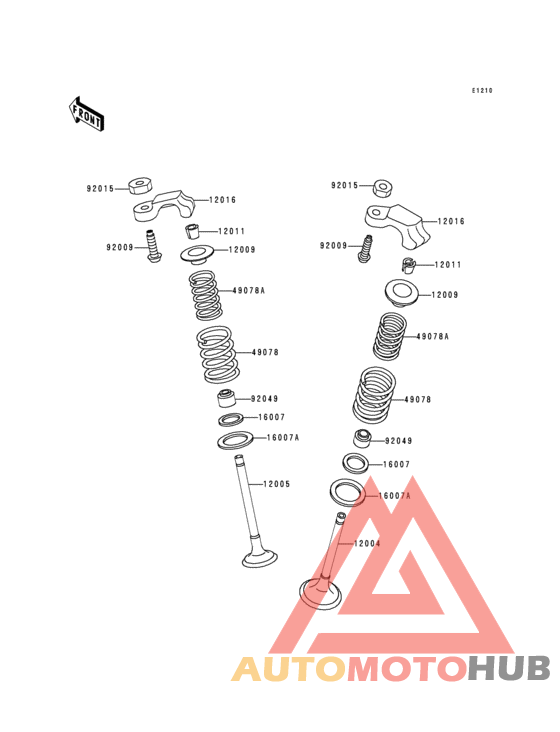 E1210

FRONT

92015
12016
12011
92009
12009
49078A
49078
92049
16007
16007A
12005

92015
12016
92009
12011
12009
49078A
49078
92049
16007
16007A
12004

AUTOMOTOHUB