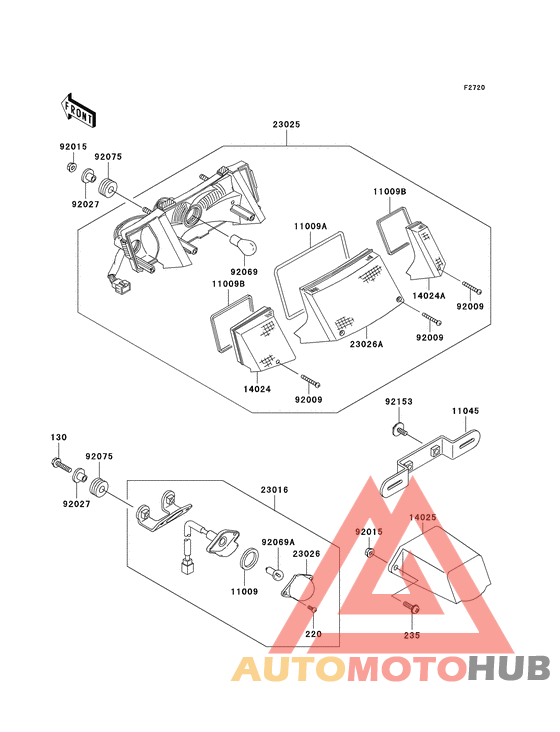 F2720

FRONT

23025

92015
92075
92027
11009B
11009A
92069
11009B
14024A
92009
92009
23026A
14024
92009

92153
11045
130
92075
92027
23016
14025
92015
92069A
23026
11009
220
235

AUTOMOTOHUB