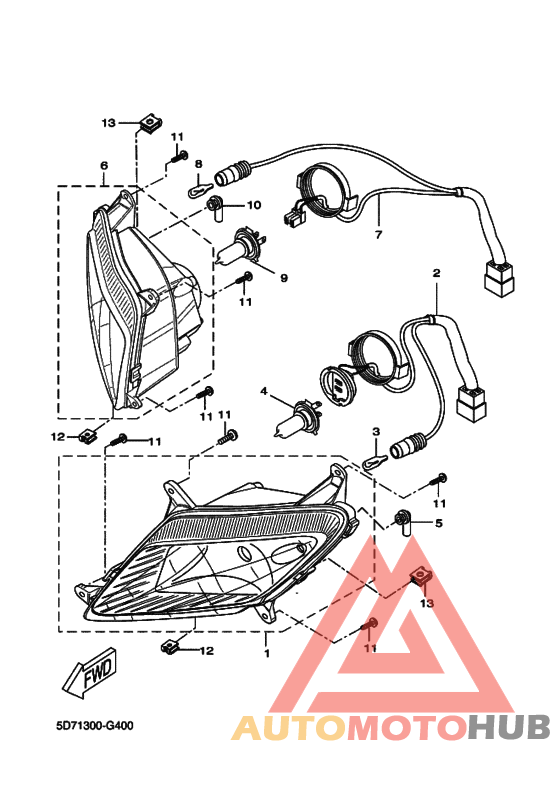 13
11
6
8
10
7
9
11
2
4
11
11
12
11
3
11
5
13
11
1
12
FWD
5D71300-G400
AUTOMOTOHUB