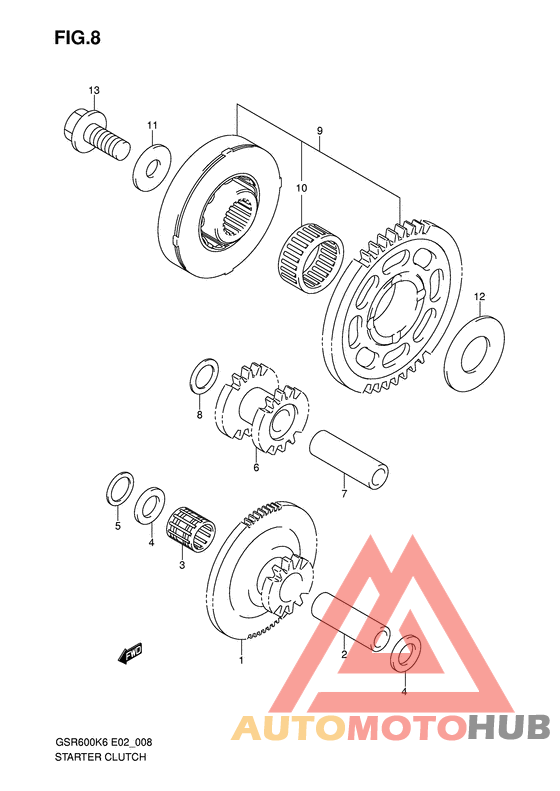 FIG.8

13
11
9
10
12
8
6
7
5
4
3
1
2
4
FWD

AUTOMOTOHUB

GSR600K6 E02_008
STARTER CLUTCH