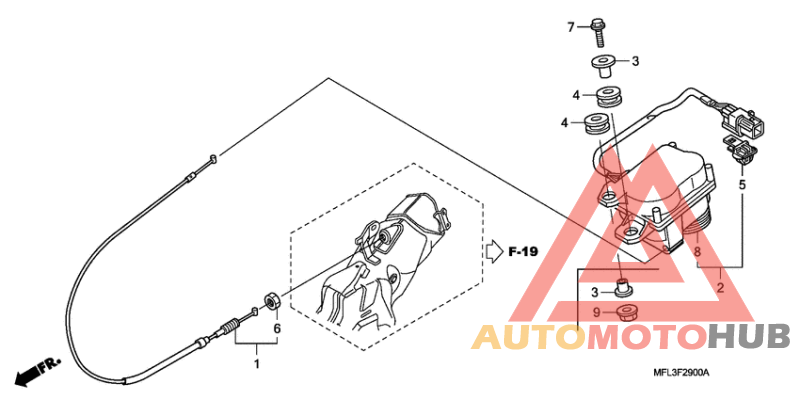 7
3
4
4
5
F-19
8
2
3
9
6
1
FR.
AUTOMOTOHUB
MFL3F2900A