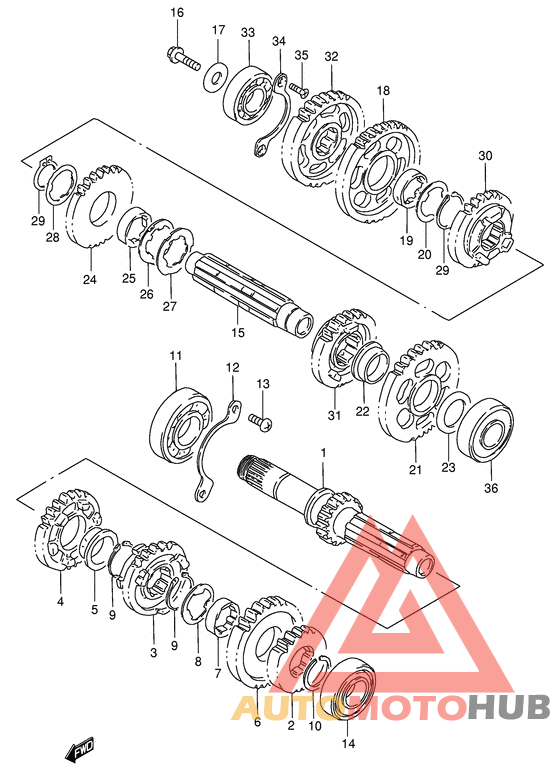 16
17
33
34
35
32
18
30
29
28
24
25
26
27
15
19
20
29
11
12
13
31
22
21
23
36
1
4
5
9
3
9
8
7
6
2
10
14
FWD
AUTOMOTOHUB