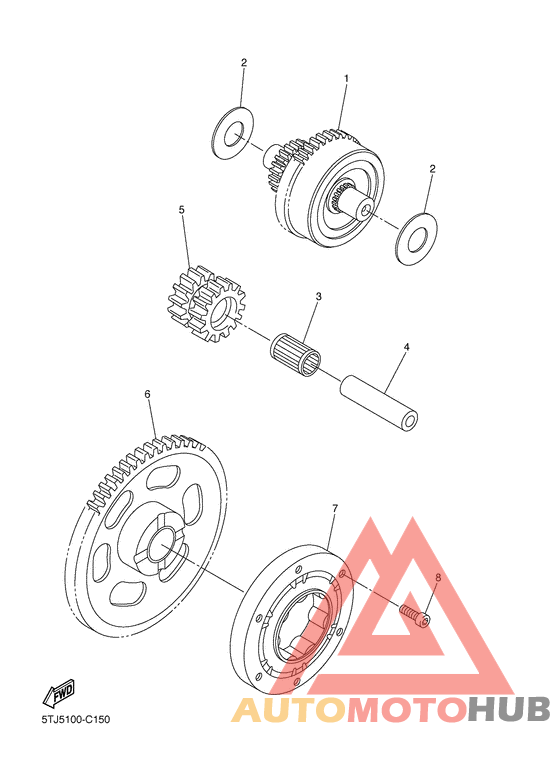 2
1
2
5
3
4
6
7
8
FWD
5TJ5100-C150
AUTOMOTOHUB