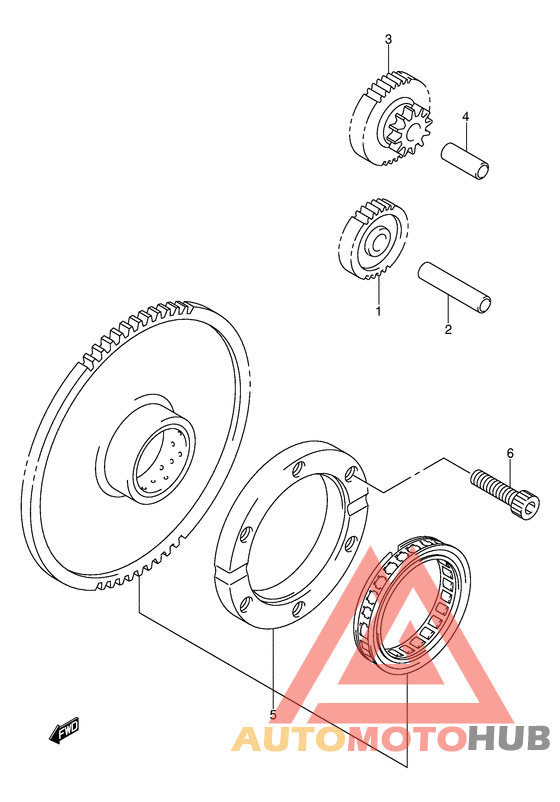 3
4
1
2
6
5
FWD
AUTOMOTOHUB