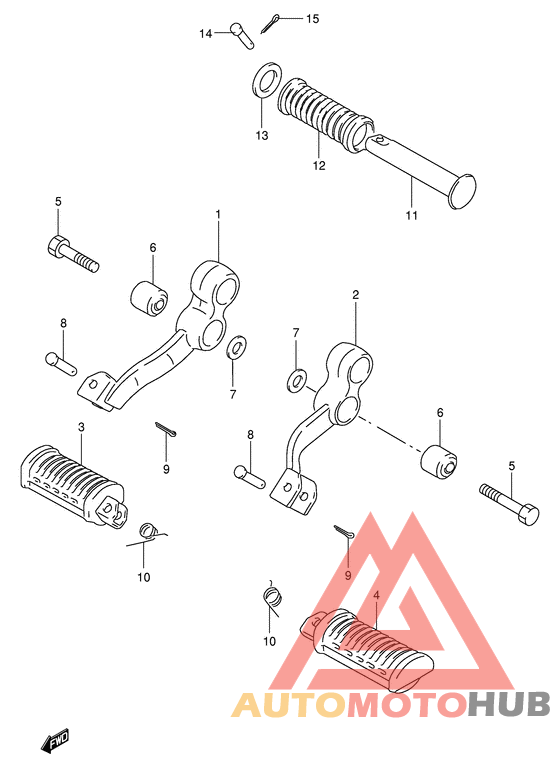 14
15
13
12
11
5
1
6
8
7
2
7
6
3
9
8
5
10
9
4
10
AUTOMOTOHUB
FWD