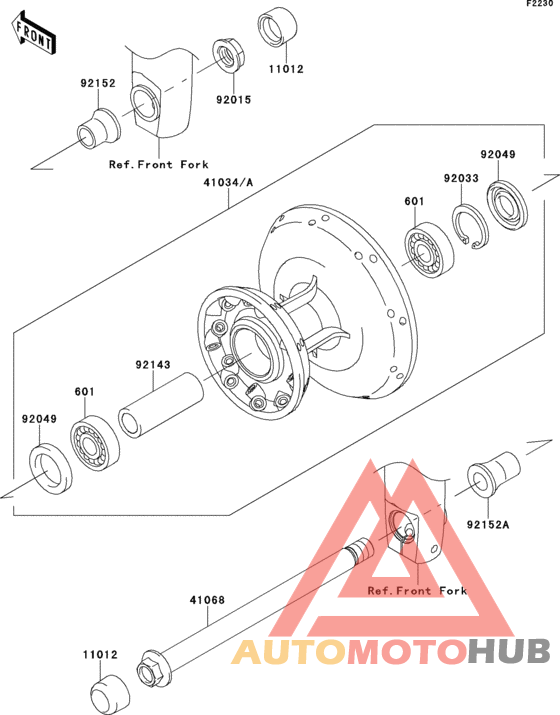 F2230

FRONT

11012

92152

92015

Ref.Front Fork

41034/A

92049

92033

601

92143

601

92049

92152A

Ref.Front Fork

41068

11012

AUTOMOTOHUB