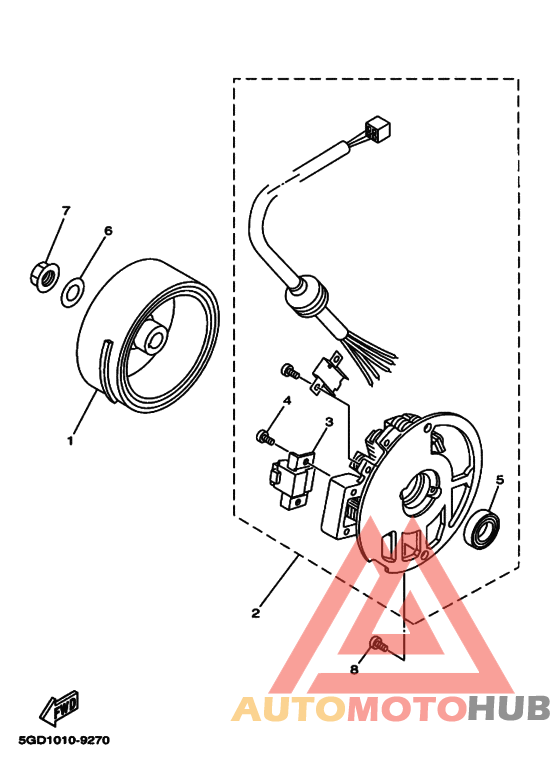 7
6
1
4
3
5
2
8
FWD
5GD1010-9270
AUTOMOTOHUB