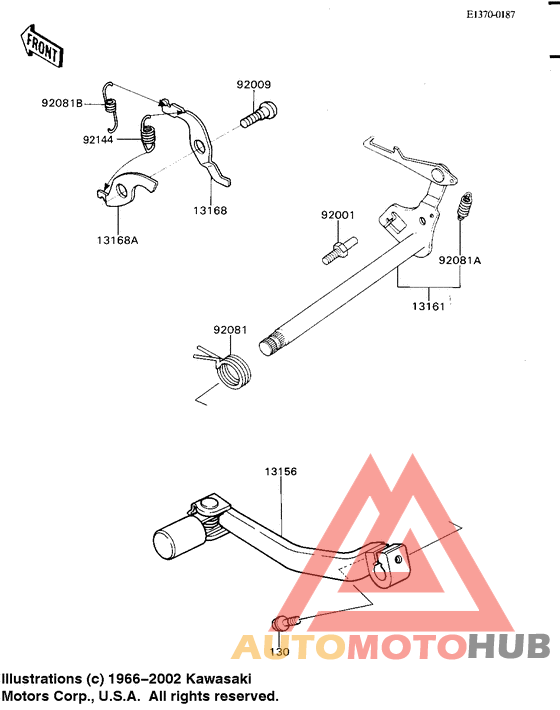 E1370-0187

FRONT

92081B
92144
92009
13168
13168A
92001
92081A
13161
92081
13156
130

AUTOMOTOHUB

Illustrations (c) 1966–2002 Kawasaki Motors Corp., U.S.A. All rights reserved.