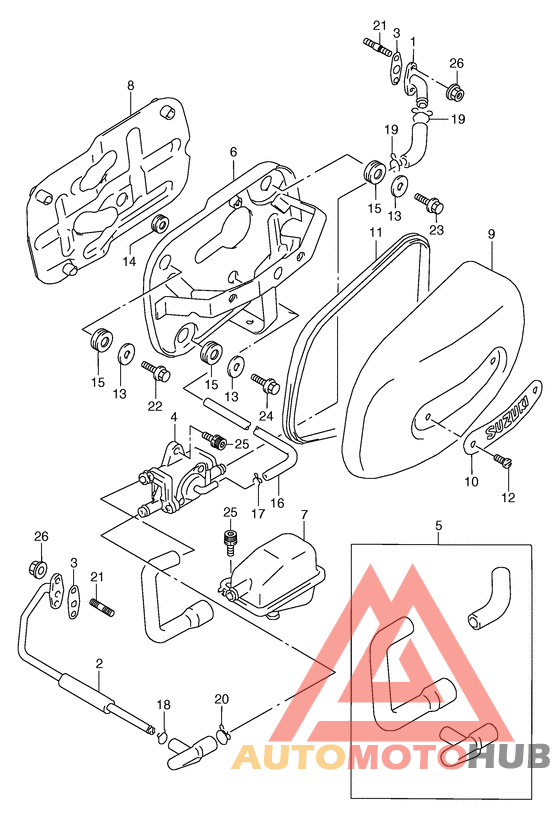 21
3
1
26
8
19
19
6
15
13
23
11
9
14
15
13
22
15
13
24
4
25
SUZUKI
10
12
17
16
25
7
5
26
3
21
2
18
20
AUTOMOTOHUB