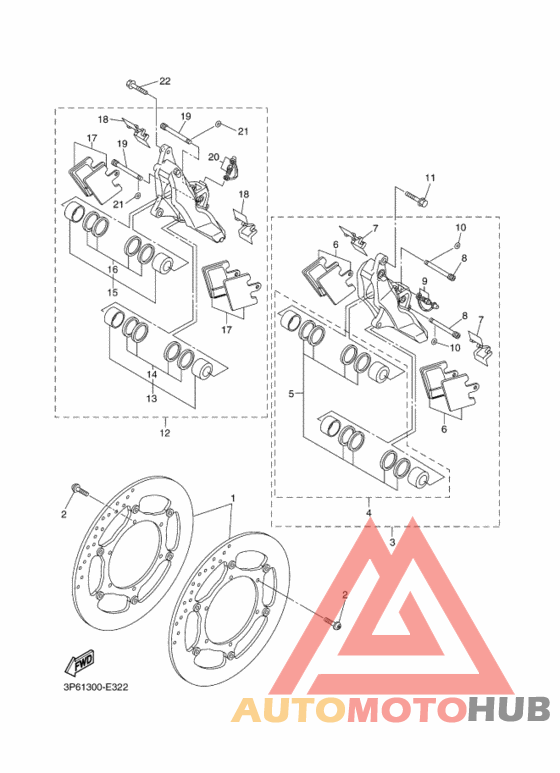 22
18
19
21
17
19
20
21
18
16
15
17
14
13
12
11
7
10
6
8
9
8
7
10
5
6
4
3
1
2
2
FWD
3P61300-E322
AUTOMOTOHUB